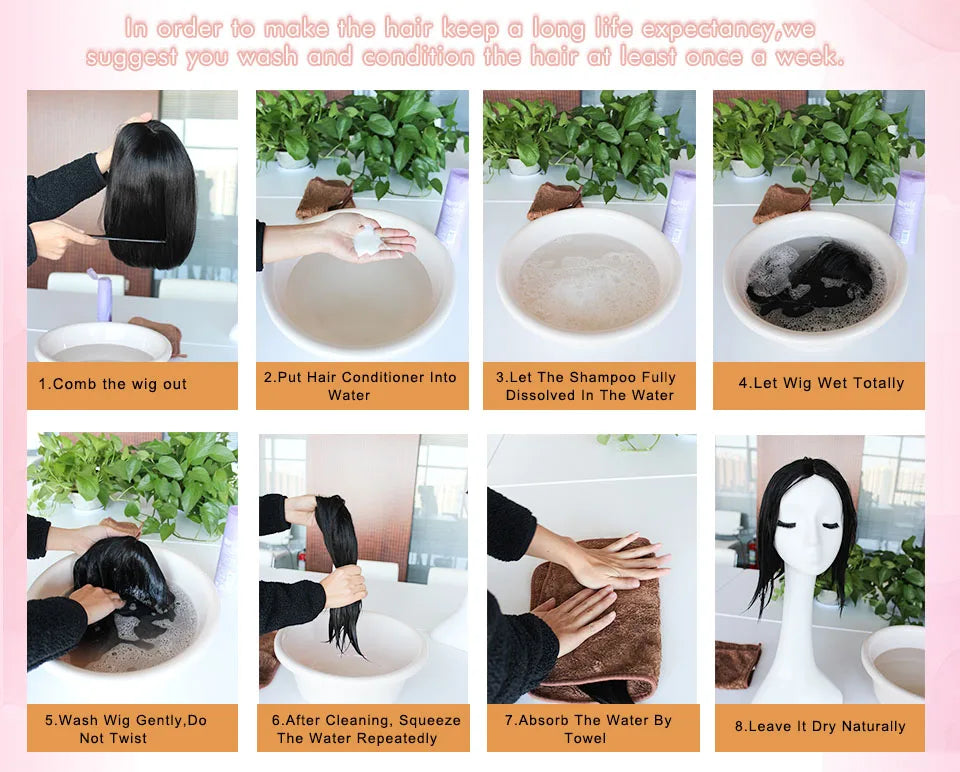 In order to make the hair keep a long life expectancy,we suggest you wash and condition the hair at least once a week.

1.Comb the wig out

2.Put Hair Conditioner Into Water

3.Let The Shampoo Fully Dissolved In The Water

4.Let Wig Wet Totally

5.Wash Wig Gently,Do Not Twist

6.After Cleaning, Squeeze The Water Repeatedly

7.Absorb The Water By Towel

8.Leave It Dry Naturally